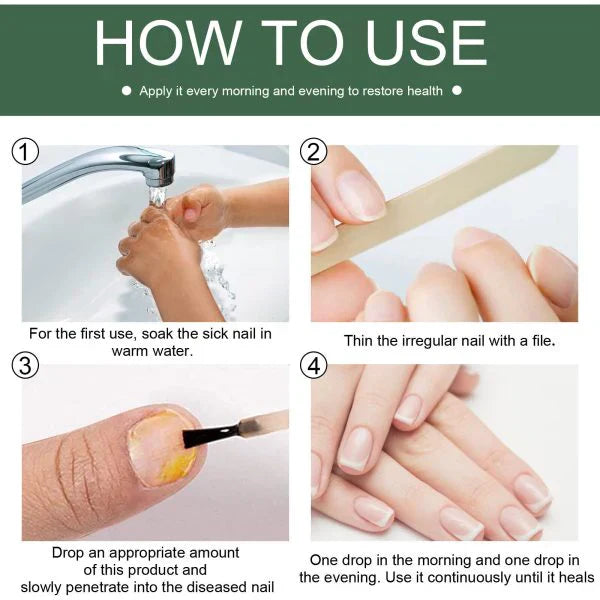 HOW TO USE

● Apply it every morning and evening to restore health ●

①

For the first use, soak the sick nail in warm water.

②

Thin the irregular nail with a file.

③

Drop an appropriate amount of this product and slowly penetrate into the diseased nail

④

One drop in the morning and one drop in the evening. Use it continuously until it heals