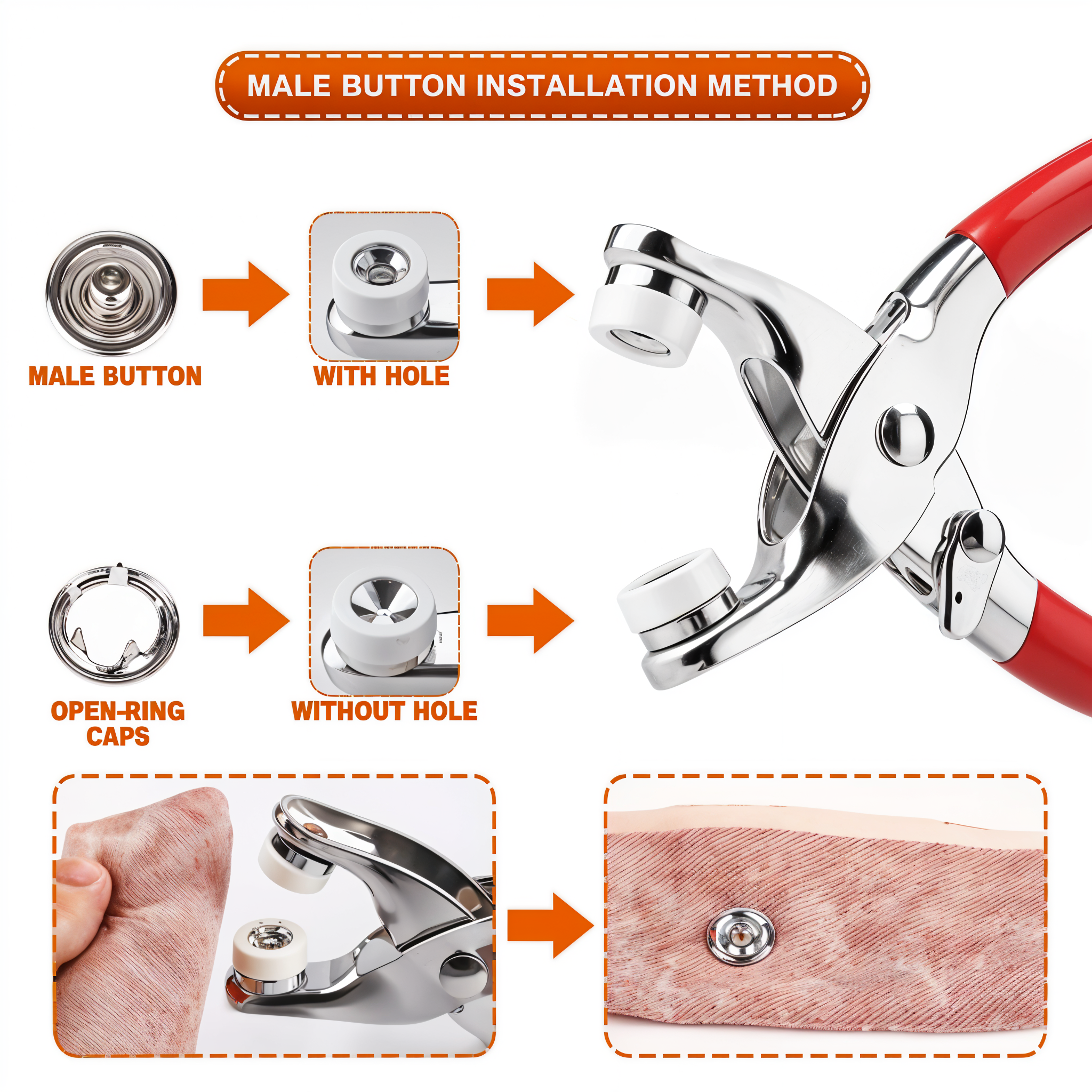 MALE BUTTON INSTALLATION METHOD

MALE BUTTON

WITH HOLE

OPEN-RING CAPS

WITHOUT HOLE